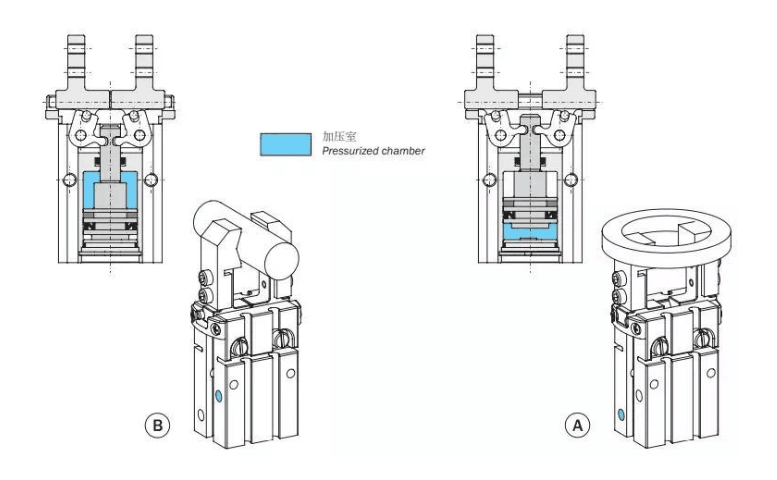 加压室
Pressurized chamber

B

A